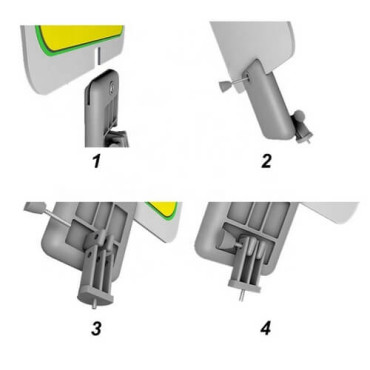 1

2

3

4